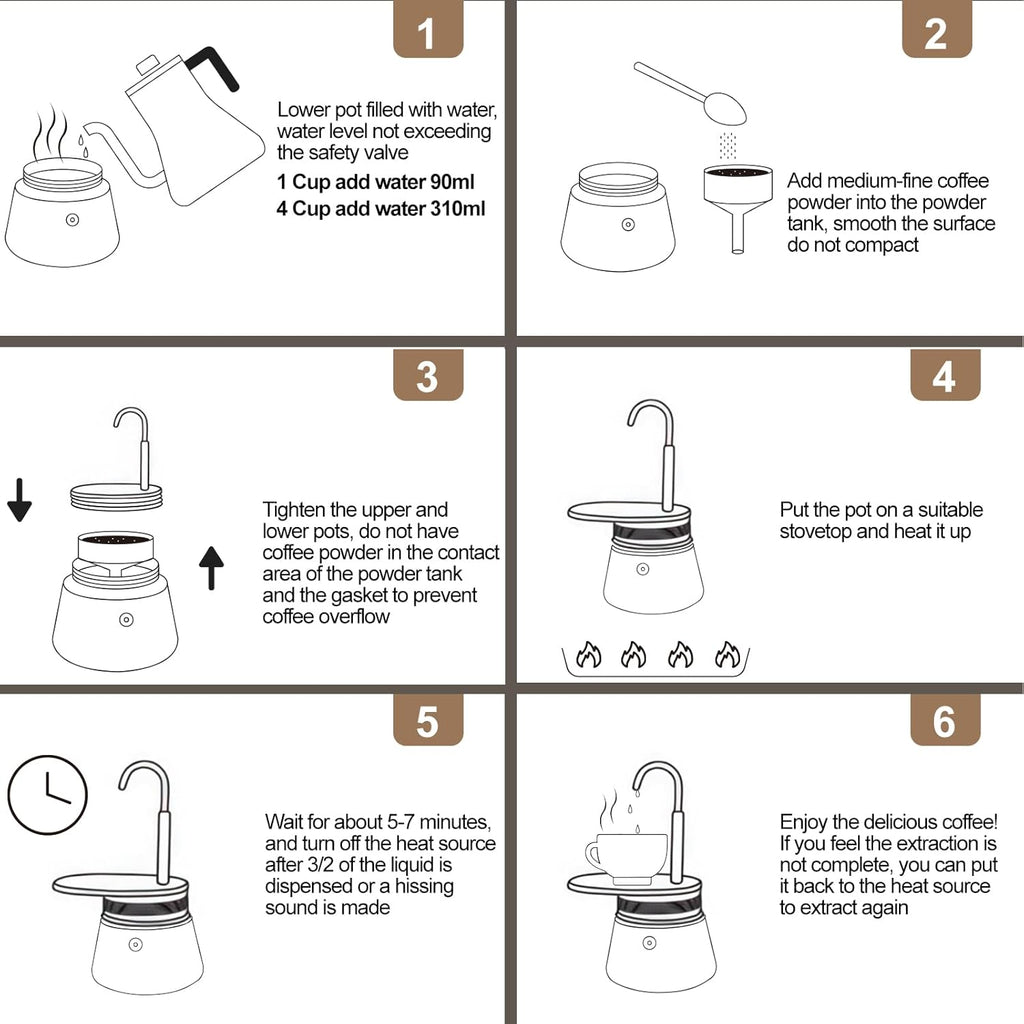 1

Lower pot filled with water, water level not exceeding the safety valve

1 Cup add water 90ml

4 Cup add water 310ml

2

Add medium-fine coffee powder into the powder tank, smooth the surface do not compact

3

Tighten the upper and lower pots, do not have coffee powder in the contact area of the powder tank and the gasket to prevent coffee overflow

4

Put the pot on a suitable stovetop and heat it up

5

Wait for about 5-7 minutes, and turn off the heat source after 3/2 of the liquid is dispensed or a hissing sound is made

6

Enjoy the delicious coffee! If you feel the extraction is not complete, you can put it back to the heat source to extract again